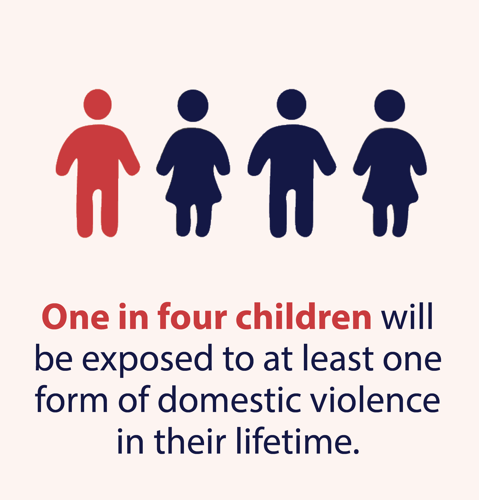 One in four children will be exposed to at least one form of domestic violence in their lifetime.